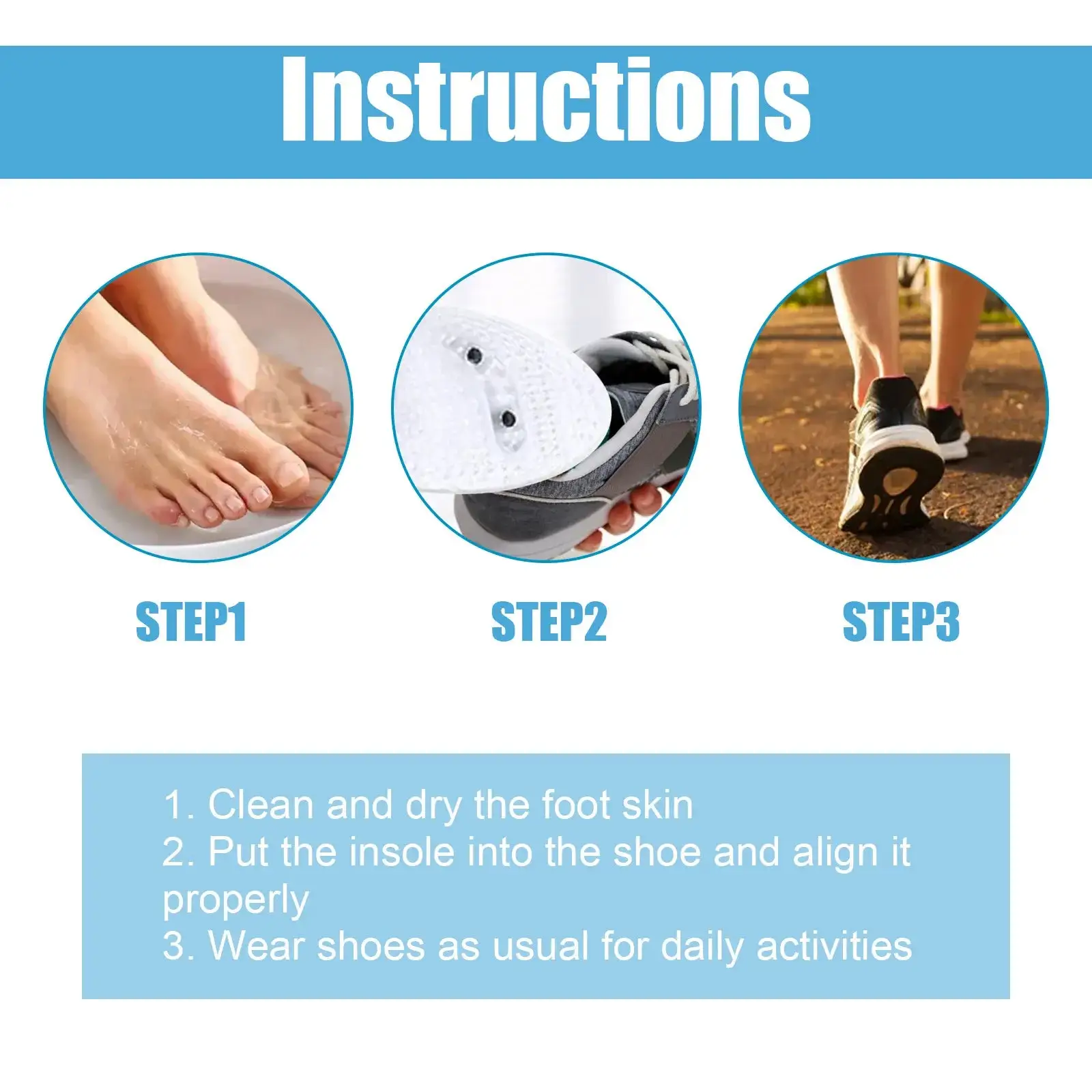 Instructions

STEP1

STEP2

STEP3

1. Clean and dry the foot skin
2. Put the insole into the shoe and align it properly
3. Wear shoes as usual for daily activities