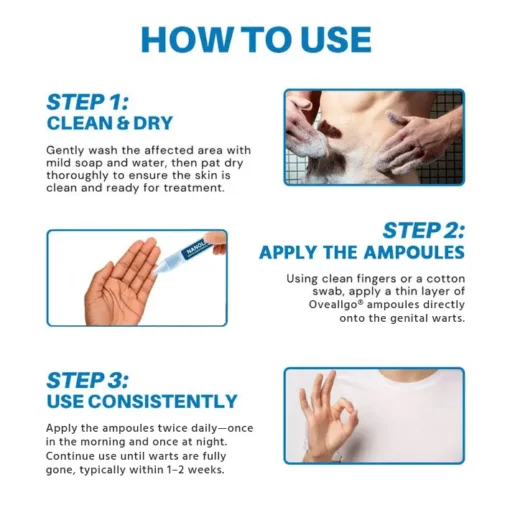 HOW TO USE

STEP 1:
CLEAN & DRY

Gently wash the affected area with mild soap and water, then pat dry thoroughly to ensure the skin is clean and ready for treatment.

NANOL

STEP 2:
APPLY THE AMPOULES

Using clean fingers or a cotton swab, apply a thin layer of Oveallgo® ampoules directly onto the genital warts.

STEP 3:
USE CONSISTENTLY

Apply the ampoules twice daily—once in the morning and once at night. Continue use until warts are fully gone, typically within 1–2 weeks.